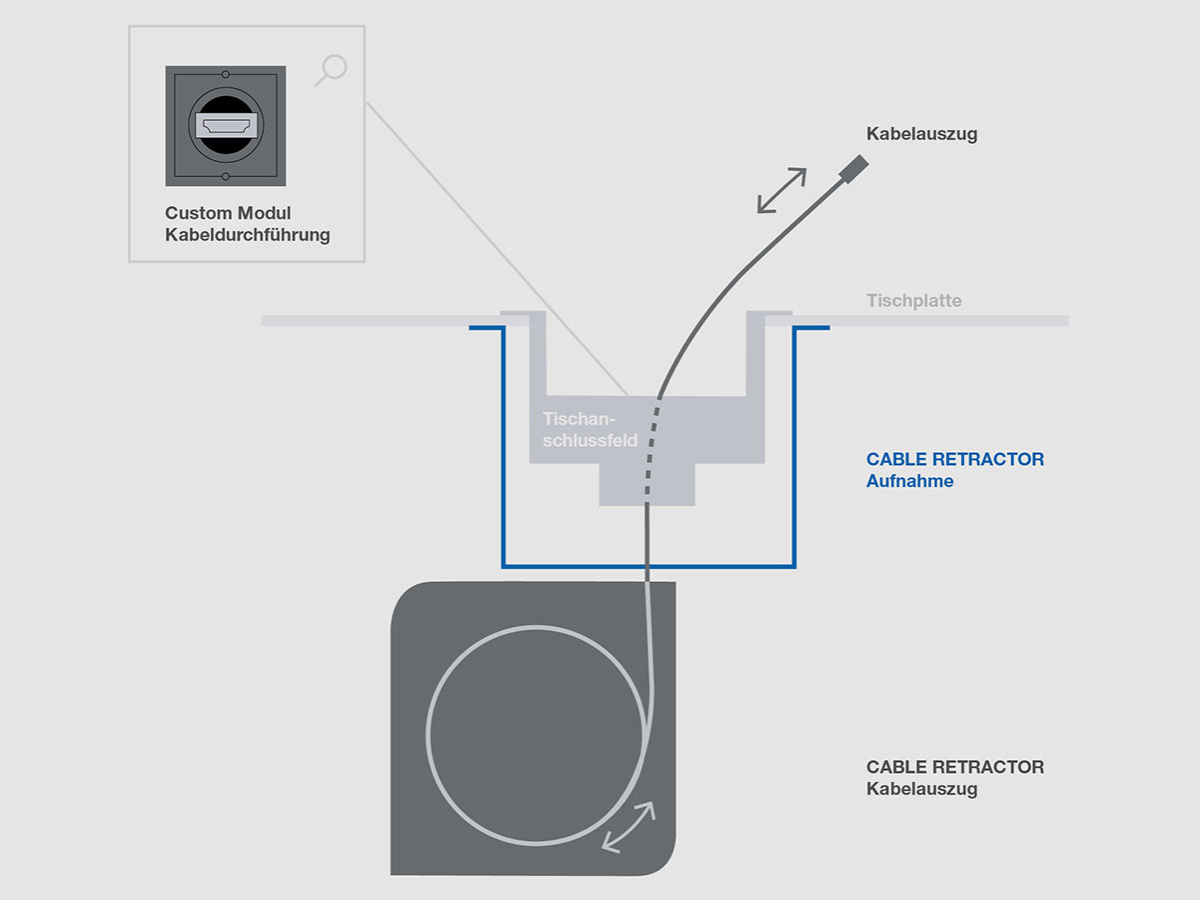 Custom Modul
Kabeldurchführung

Kabelauszug

Tischplatte

Tischanschlussfeld

CABLE RETRACTOR
Aufnahme

CABLE RETRACTOR
Kabelauszug